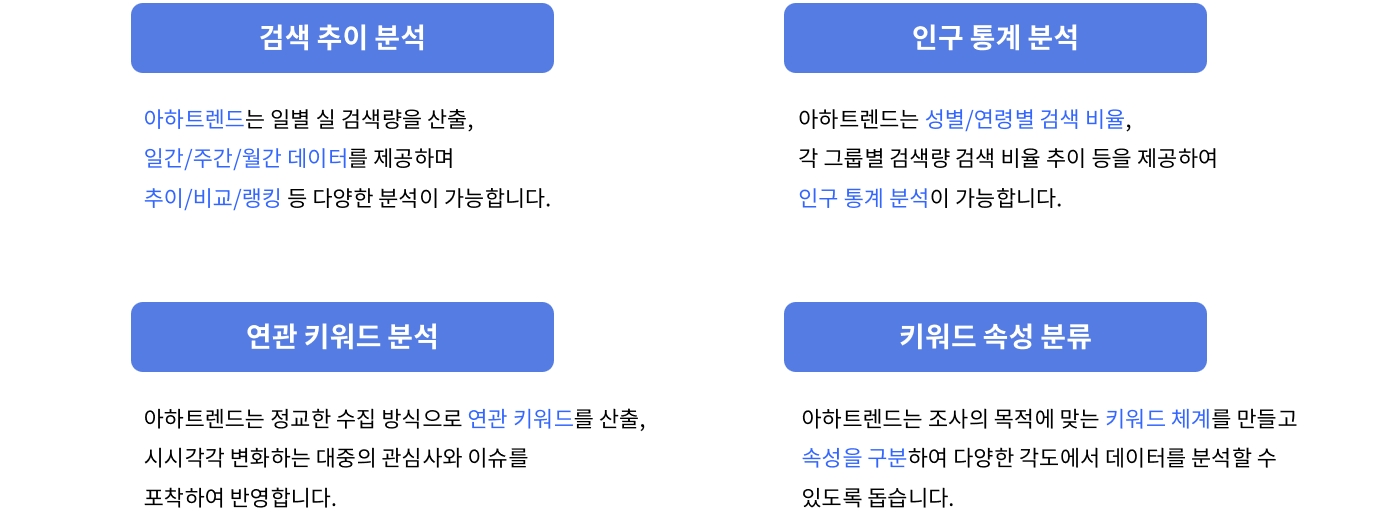 검색 추이 분석

아하트렌드는 일별 실 검색량을 산출, 일간/주간/월간 데이터를 제공하며 추이/비교/랭킹 등 다양한 분석이 가능합니다.

인구 통계 분석

아하트렌드는 성별/연령별 검색 비율, 각 그룹별 검색량 검색 비율 추이 등을 제공하여 인구 통계 분석이 가능합니다.

연관 키워드 분석

아하트렌드는 정교한 수집 방식으로 연관 키워드를 산출, 시시각각 변화하는 대중의 관심사와 이슈를 포착하여 반영합니다.

키워드 속성 분류

아하트렌드는 조사의 목적에 맞는 키워드 체계를 만들고 속성을 구분하여 다양한 각도에서 데이터를 분석할 수 있도록 돕습니다.